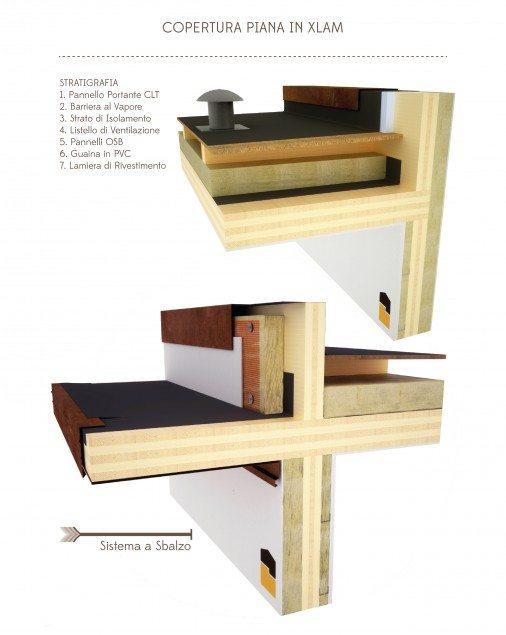 COPERTURA PIANA IN XLAM

STRATIGRAFIA
1. Pannello Portante CLT
2. Barriera al Vapore
3. Strato di Isolamento
4. Listello di Ventilazione
5. Pannelli OSB
6. Guaina in PVC
7. Lamiera di Rivestimento

Sistema a Sbalzo