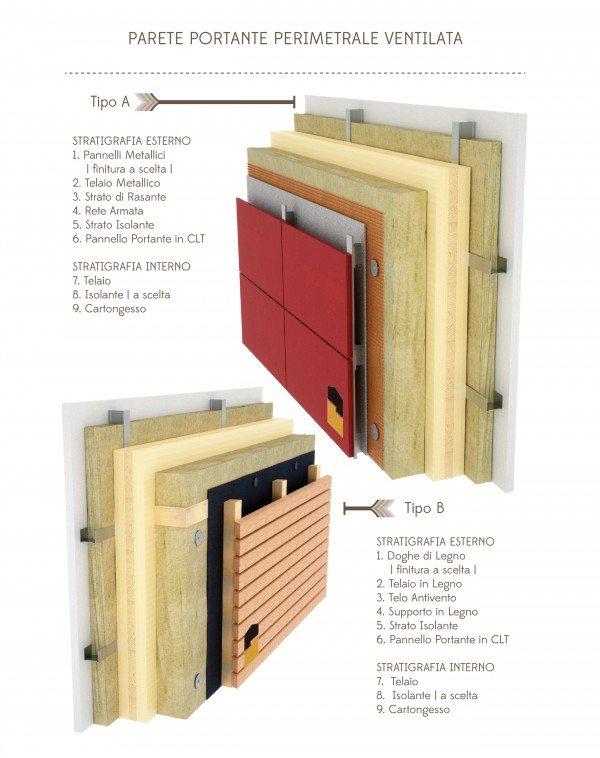 PARETE PORTANTE PERIMETRALE VENTILATA

Tipo A

STRATIGRAFIA ESTERNO
1. Pannelli Metallici | finitura a scelta |
2. Telaio Metallico
3. Strato di Rasante
4. Rete Armata
5. Strato Isolante
6. Pannello Portante in CLT

STRATIGRAFIA INTERNO
7. Telaio
8. Isolante | a scelta
9. Cartongesso

Tipo B

STRATIGRAFIA ESTERNO
1. Doghe di Legno | finitura a scelta |
2. Telaio in Legno
3. Telo Antivento
4. Supporto in Legno
5. Strato Isolante
6. Pannello Portante in CLT

STRATIGRAFIA INTERNO
7. Telaio
8. Isolante | a scelta
9. Cartongesso